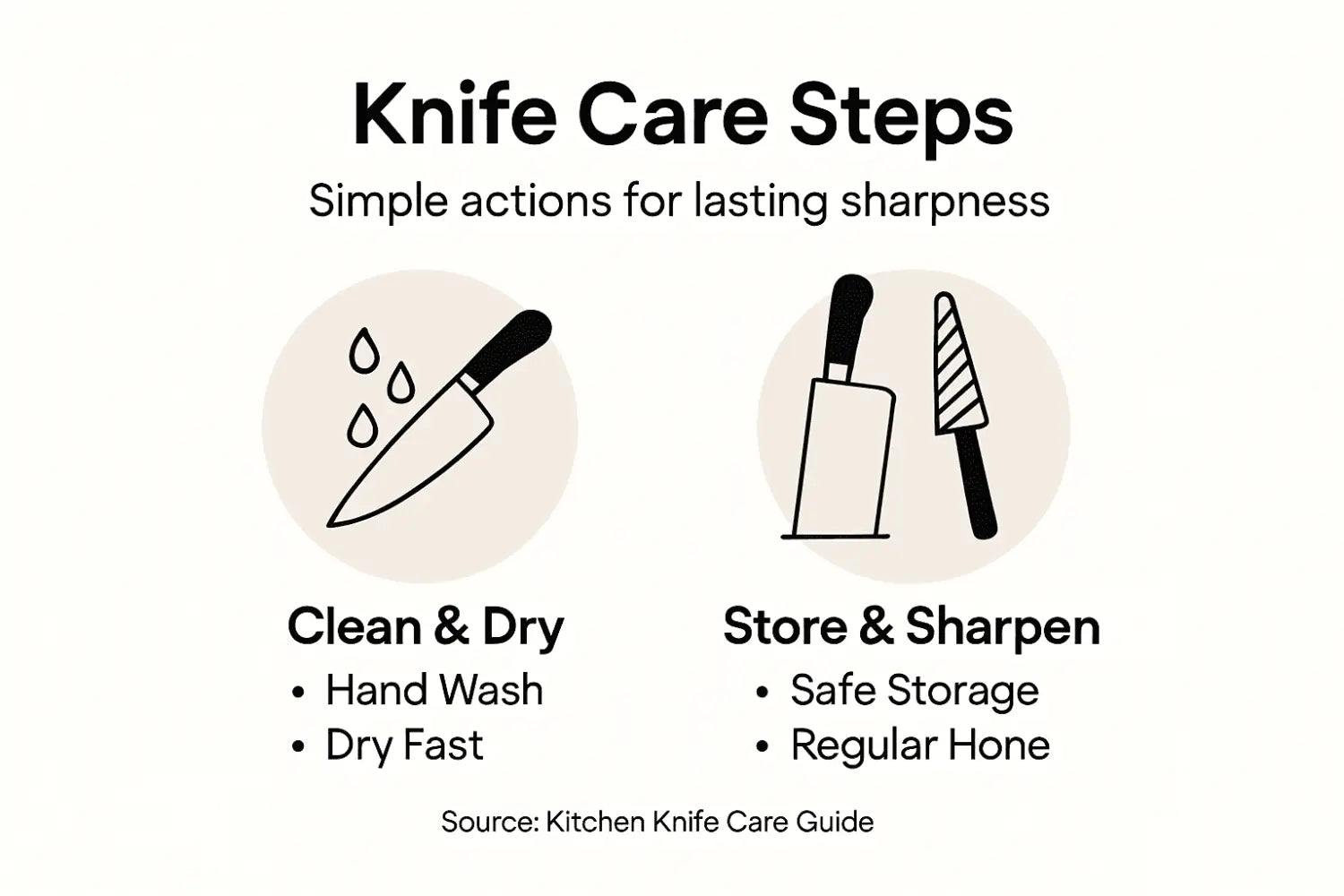 Knife Care Steps

Simple actions for lasting sharpness

Clean & Dry
• Hand Wash
• Dry Fast

Store & Sharpen
• Safe Storage
• Regular Hone

Source: Kitchen Knife Care Guide