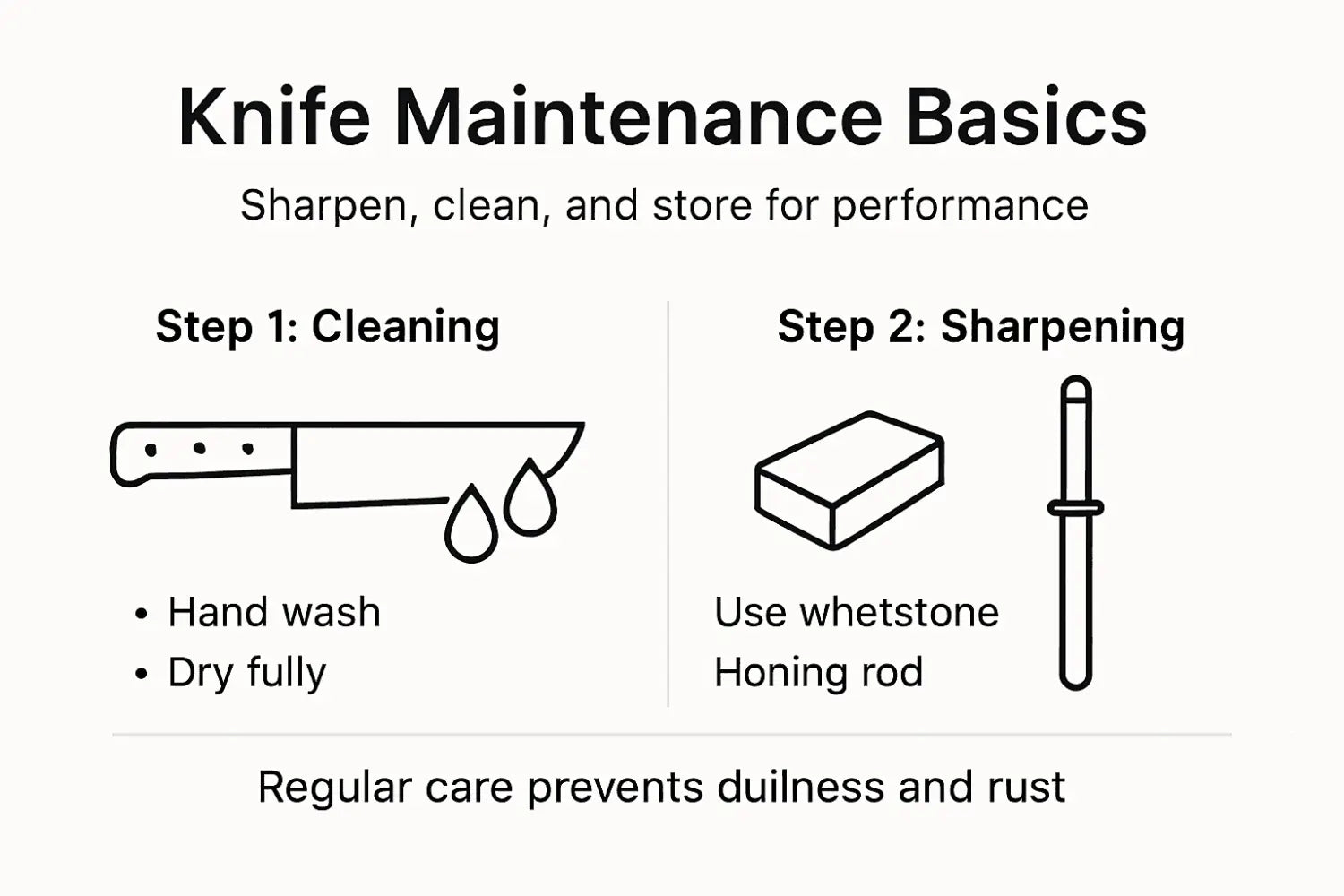 Knife Maintenance Basics

Sharpen, clean, and store for performance

Step 1: Cleaning

• Hand wash
• Dry fully

Step 2: Sharpening

Use whetstone
Honing rod

Regular care prevents duilness and rust