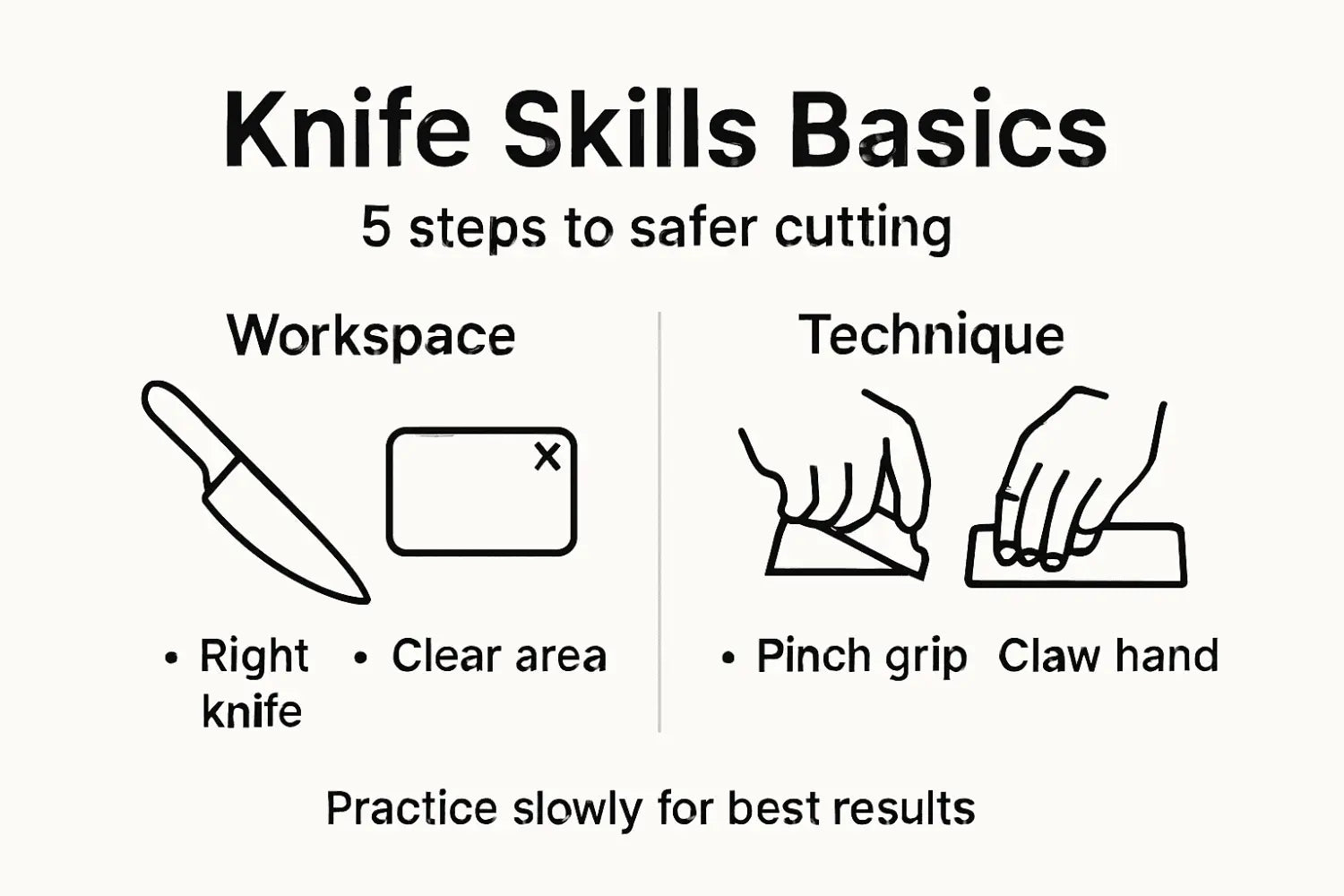 Knife Skills Basics

5 steps to safer cutting

Workspace

• Right knife • Clear area

Technique

• Pinch grip Claw hand

Practice slowly for best results